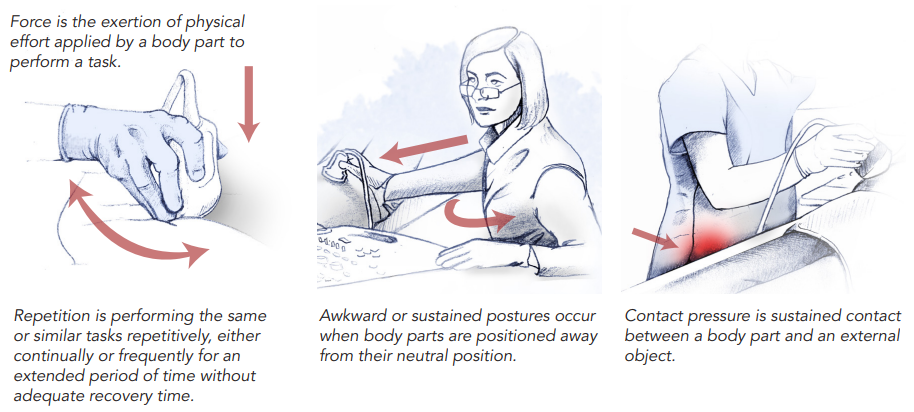 Force is the exertion of physical effort applied by a body part to perform a task.

Repetition is performing the same or similar tasks repetitively, either continually or frequently for an extended period of time without adequate recovery time.

Awkward or sustained postures occur when body parts are positioned away from their neutral position.

Contact pressure is sustained contact between a body part and an external object.